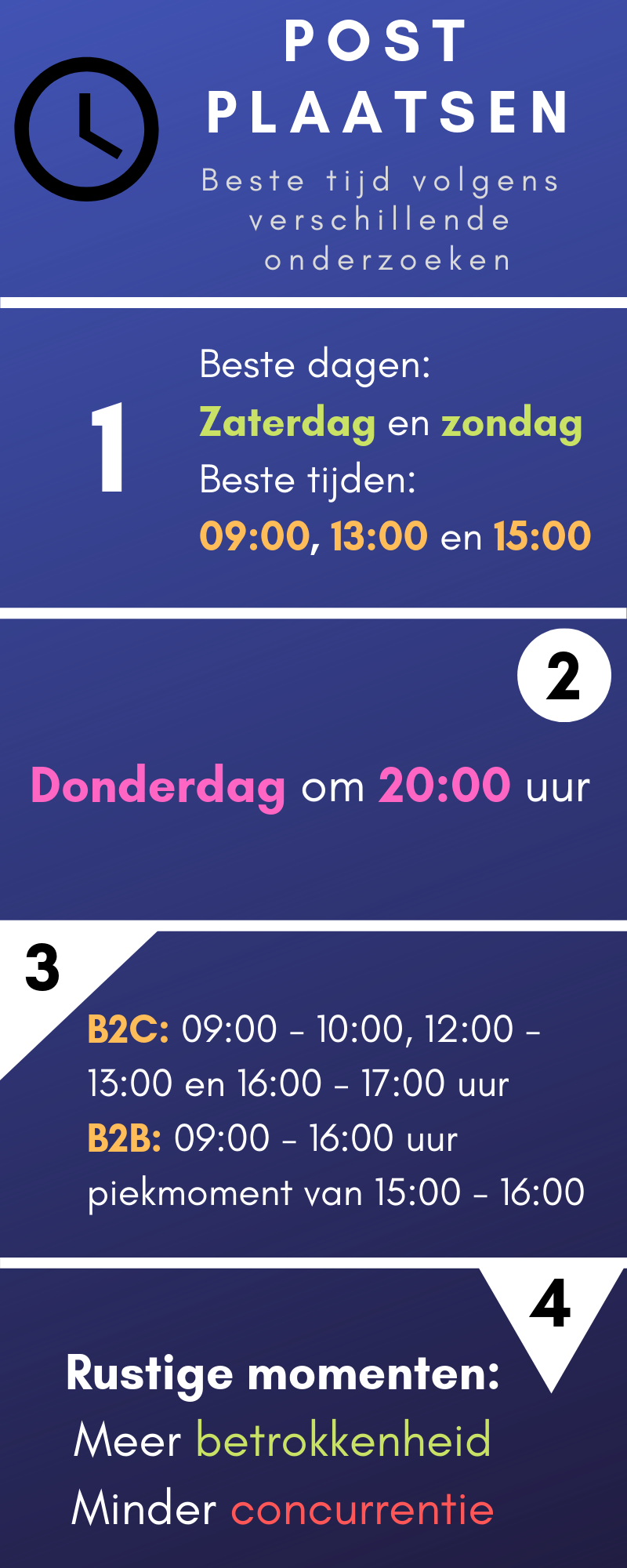 POST PLAATSEN

Beste tijd volgens verschillende onderzoeken

1

Beste dagen:
Zaterdag en zondag
Beste tijden:
09:00, 13:00 en 15:00

2

Donderdag om 20:00 uur

3

B2C: 09:00 - 10:00, 12:00 - 13:00 en 16:00 - 17:00 uur
B2B: 09:00 - 16:00 uur piekmoment van 15:00 - 16:00

4

Rustige momenten:
Meer betrokkenheid
Minder concurrentie